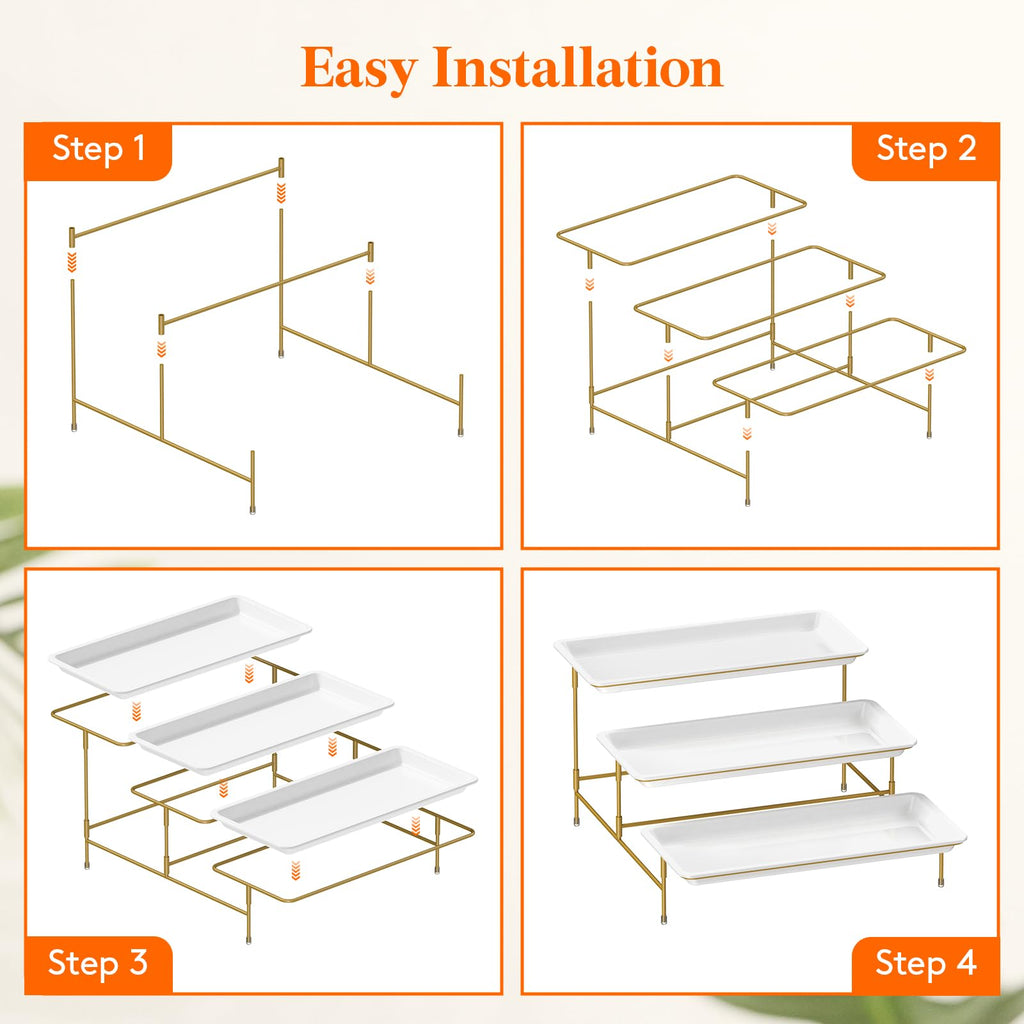 Easy Installation

Step 1

Step 2

Step 3

Step 4