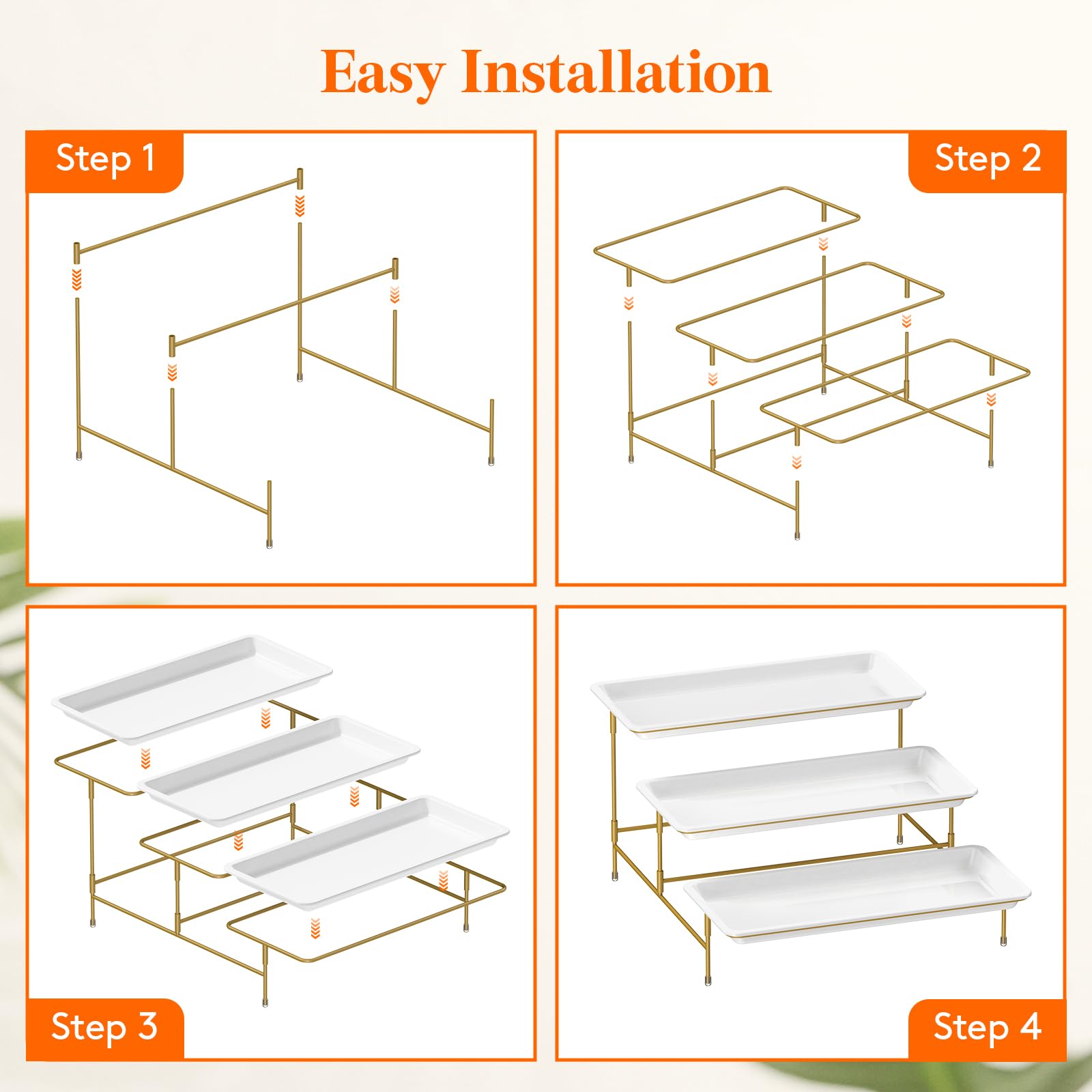 Easy Installation

Step 1

Step 2

Step 3

Step 4